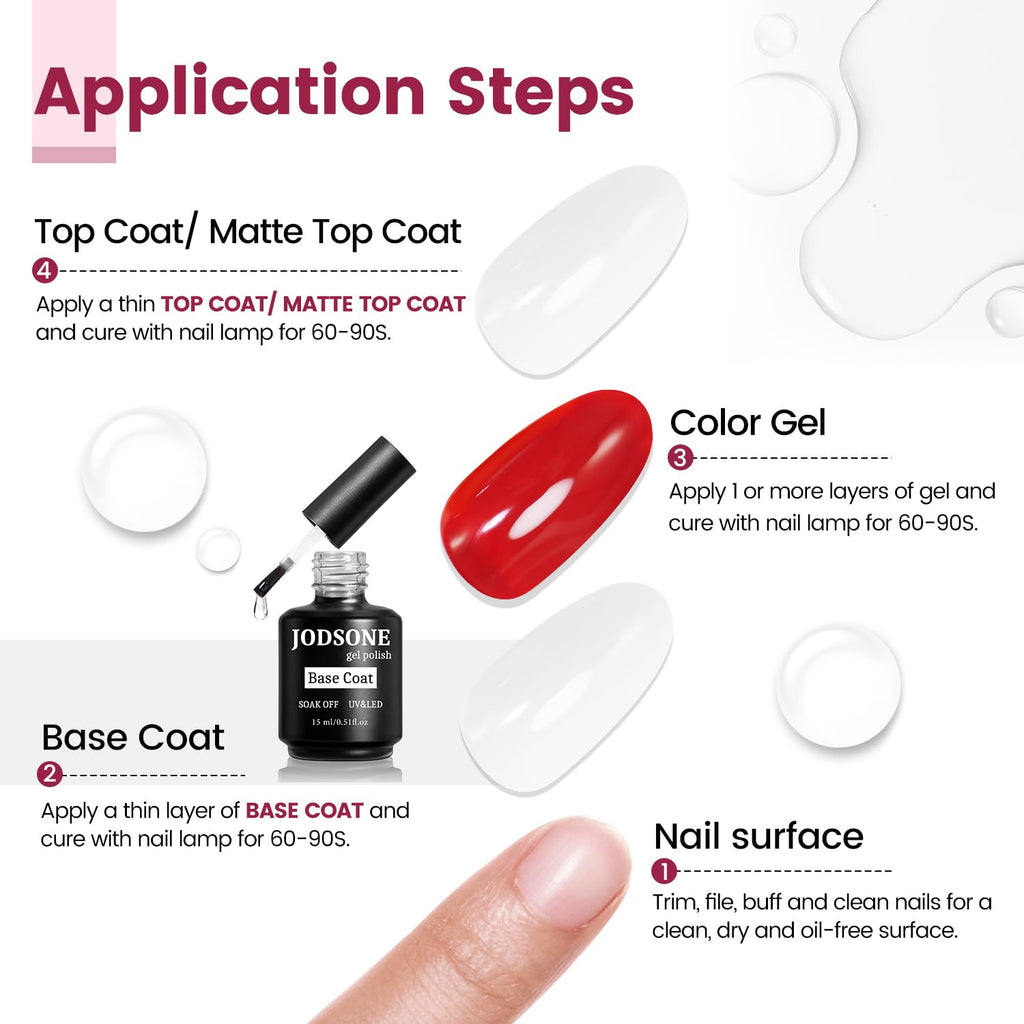 Application Steps

Top Coat/ Matte Top Coat
4
Apply a thin TOP COAT/ MATTE TOP COAT and cure with nail lamp for 60-90S.

Color Gel
3
Apply 1 or more layers of gel and cure with nail lamp for 60-90S.

JODSONE
gel polish
Base Coat
SOAK OFF UV&LED
15 ml/0.51fl.oz

Base Coat
2
Apply a thin layer of BASE COAT and cure with nail lamp for 60-90S.

Nail surface
1
Trim, file, buff and clean nails for a clean, dry and oil-free surface.