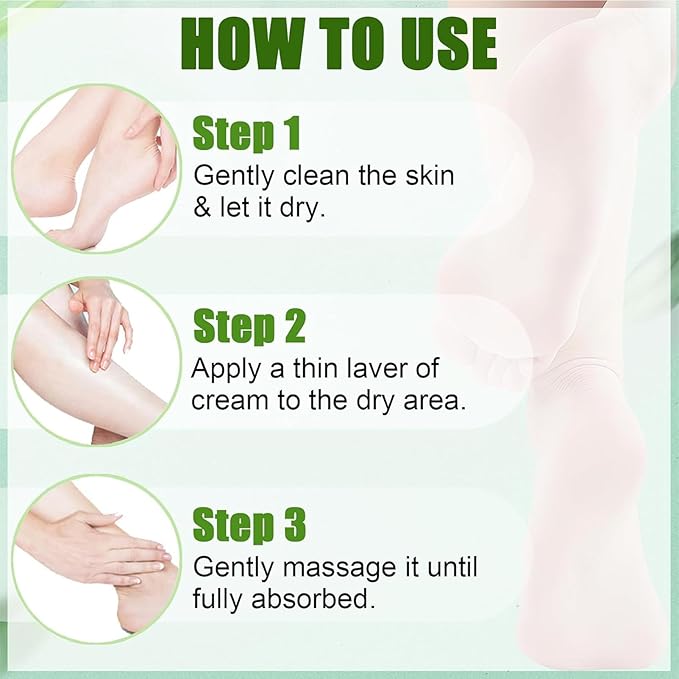 HOW TO USE

Step 1
Gently clean the skin & let it dry.

Step 2
Apply a thin laver of cream to the dry area.

Step 3
Gently massage it until fully absorbed.