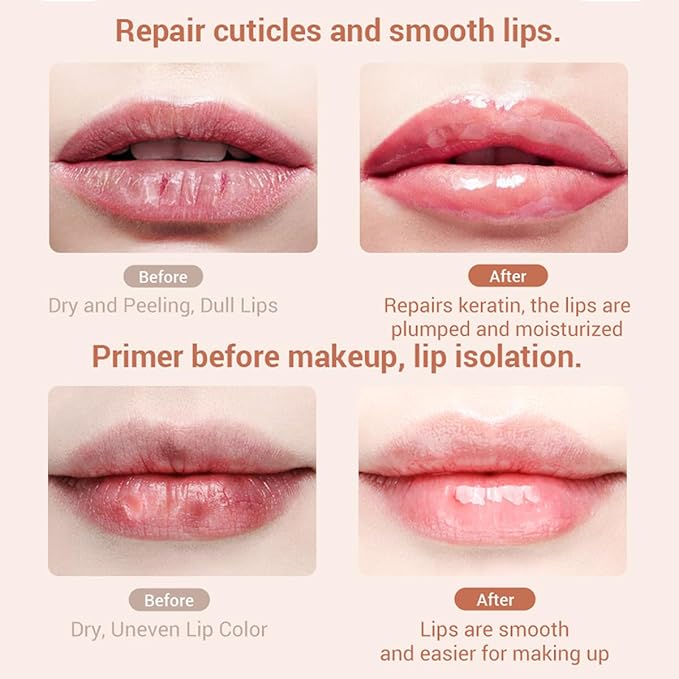 Repair cuticles and smooth lips.

Before
Dry and Peeling, Dull Lips

After
Repairs keratin, the lips are plumped and moisturized

Primer before makeup, lip isolation.

Before
Dry, Uneven Lip Color

After
Lips are smooth and easier for making up