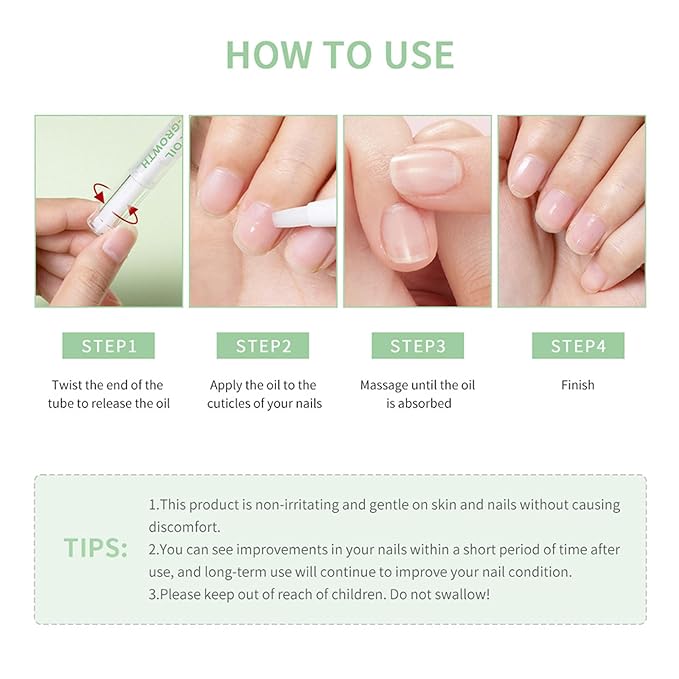 HOW TO USE

GROWTH
OIL

STEP1
Twist the end of the tube to release the oil

STEP2
Apply the oil to the cuticles of your nails

STEP3
Massage until the oil is absorbed

STEP4
Finish

TIPS:
1.This product is non-irritating and gentle on skin and nails without causing discomfort.
2.You can see improvements in your nails within a short period of time after use, and long-term use will continue to improve your nail condition.
3.Please keep out of reach of children. Do not swallow!