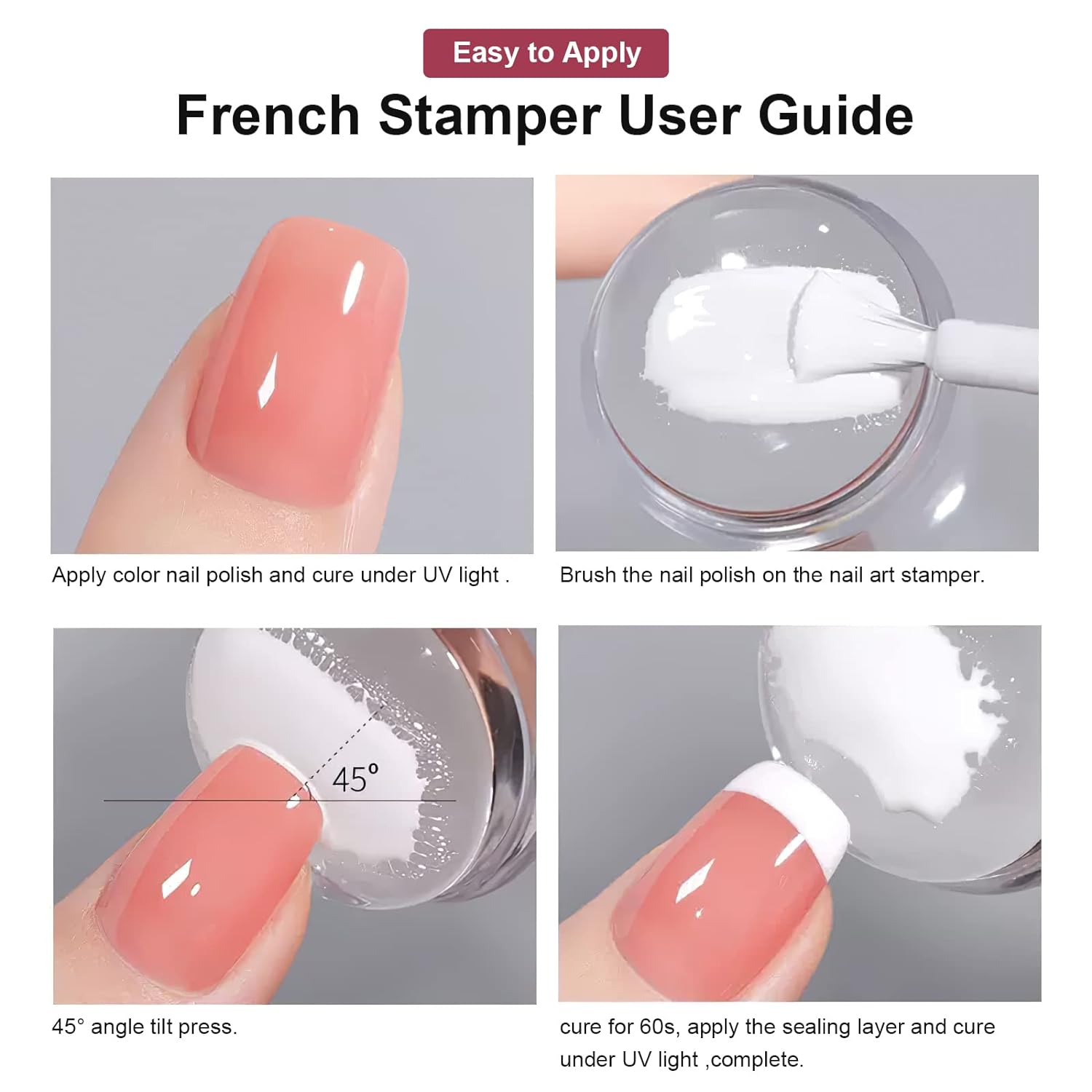 Easy to Apply

French Stamper User Guide

Apply color nail polish and cure under UV light .

Brush the nail polish on the nail art stamper.

45°

45° angle tilt press.

cure for 60s, apply the sealing layer and cure under UV light ,complete.