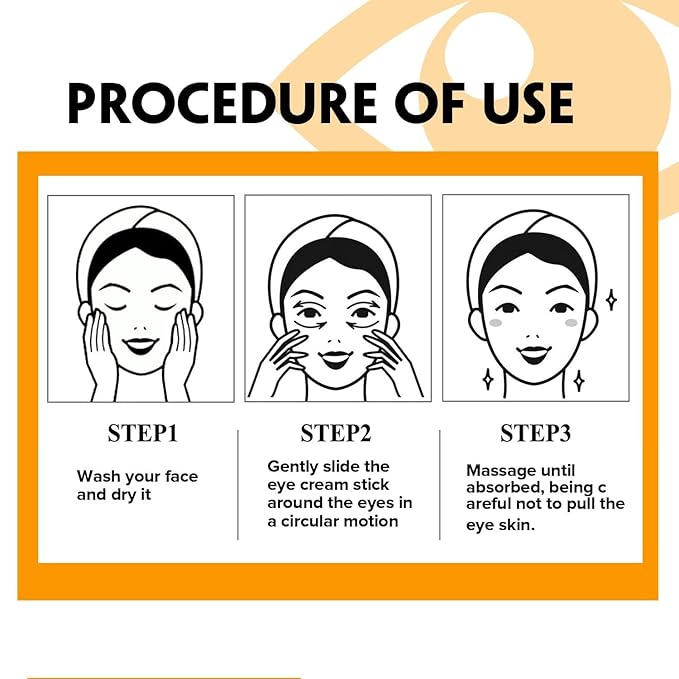 PROCEDURE OF USE

STEP1

Wash your face and dry it

STEP2

Gently slide the eye cream stick around the eyes in a circular motion

STEP3

Massage until absorbed, being c areful not to pull the eye skin.