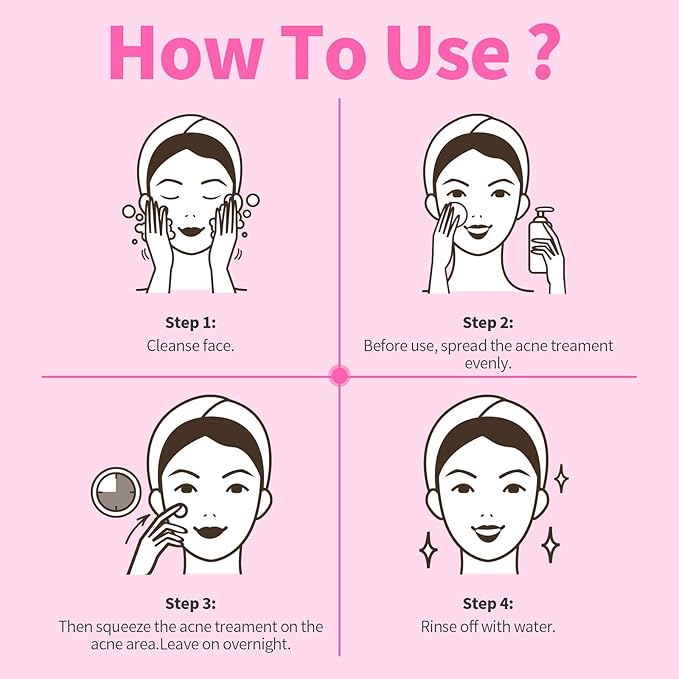 How To Use ?

Step 1:
Cleanse face.

Step 2:
Before use, spread the acne treament evenly.

Step 3:
Then squeeze the acne treament on the acne area.Leave on overnight.

Step 4:
Rinse off with water.