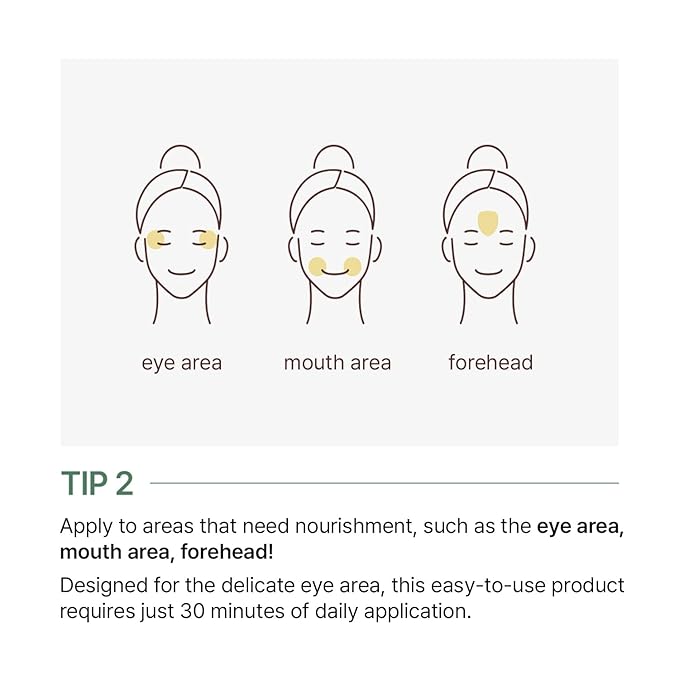 eye area

mouth area

forehead

TIP 2

Apply to areas that need nourishment, such as the eye area, mouth area, forehead!

Designed for the delicate eye area, this easy-to-use product requires just 30 minutes of daily application.