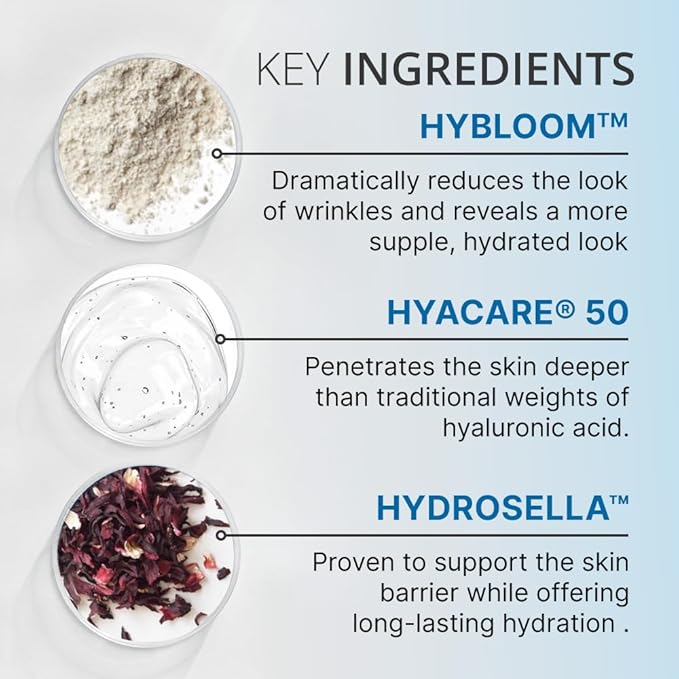 KEY INGREDIENTS

HYBLOOM™

Dramatically reduces the look of wrinkles and reveals a more supple, hydrated look

HYACARE® 50

Penetrates the skin deeper than traditional weights of hyaluronic acid.

HYDROSELLA™

Proven to support the skin barrier while offering long-lasting hydration .