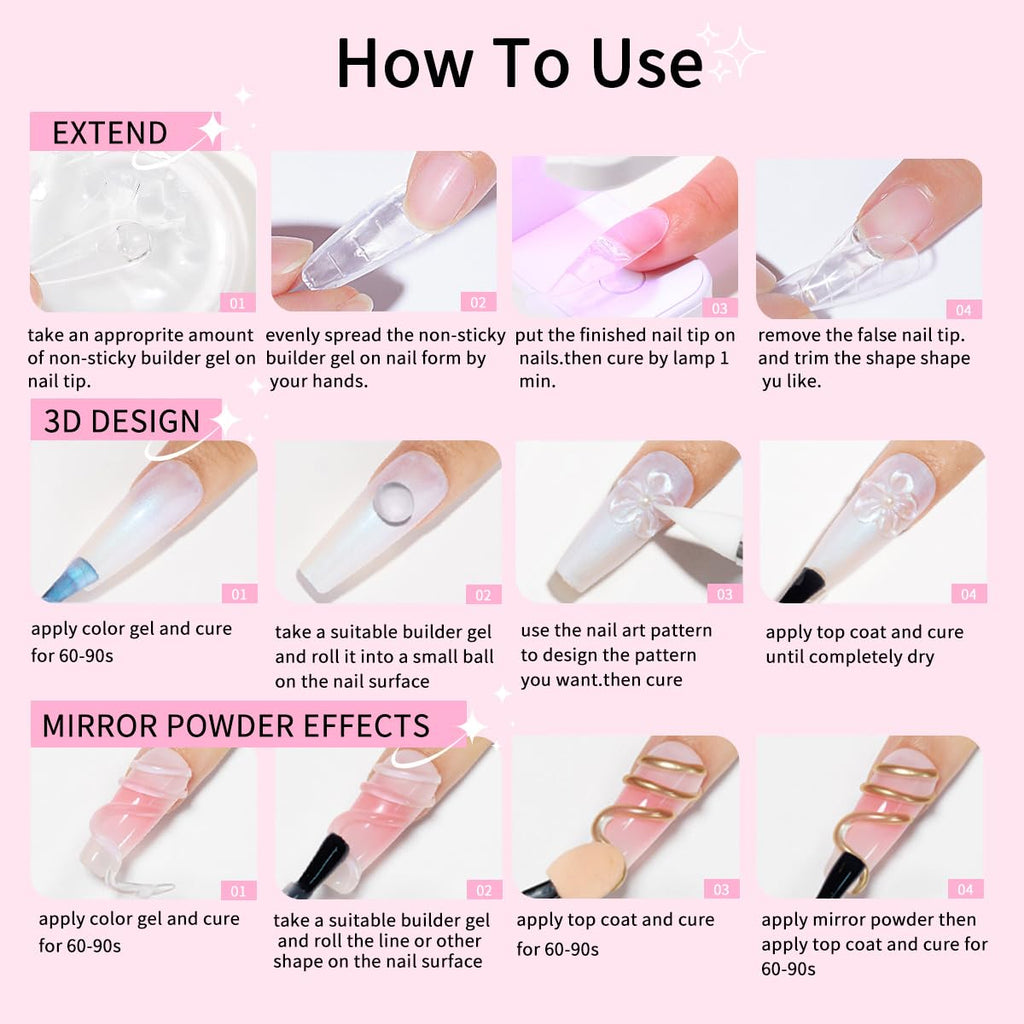 How To Use

EXTEND

01
take an approprite amount of non-sticky builder gel on nail tip.

02
evenly spread the non-sticky builder gel on nail form by your hands.

03
put the finished nail tip on nails.then cure by lamp 1 min.

04
remove the false nail tip. and trim the shape shape yu like.

3D DESIGN

01
apply color gel and cure for 60-90s

02
take a suitable builder gel and roll it into a small ball on the nail surface

03
use the nail art pattern to design the pattern you want.then cure

04
apply top coat and cure until completely dry

MIRROR POWDER EFFECTS

01
apply color gel and cure for 60-90s

02
take a suitable builder gel and roll the line or other shape on the nail surface

03
apply top coat and cure for 60-90s

04
apply mirror powder then apply top coat and cure for 60-90s