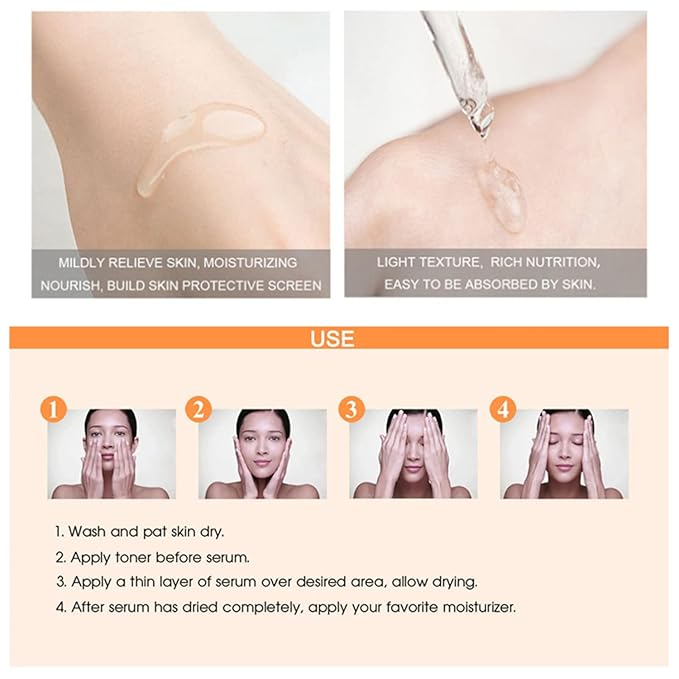 MILDLY RELIEVE SKIN, MOISTURIZING NOURISH, BUILD SKIN PROTECTIVE SCREEN

LIGHT TEXTURE, RICH NUTRITION, EASY TO BE ABSORBED BY SKIN.

USE

1

2

3

4

1. Wash and pat skin dry.
2. Apply toner before serum.
3. Apply a thin layer of serum over desired area, allow drying.
4. After serum has dried completely, apply your favorite moisturizer.