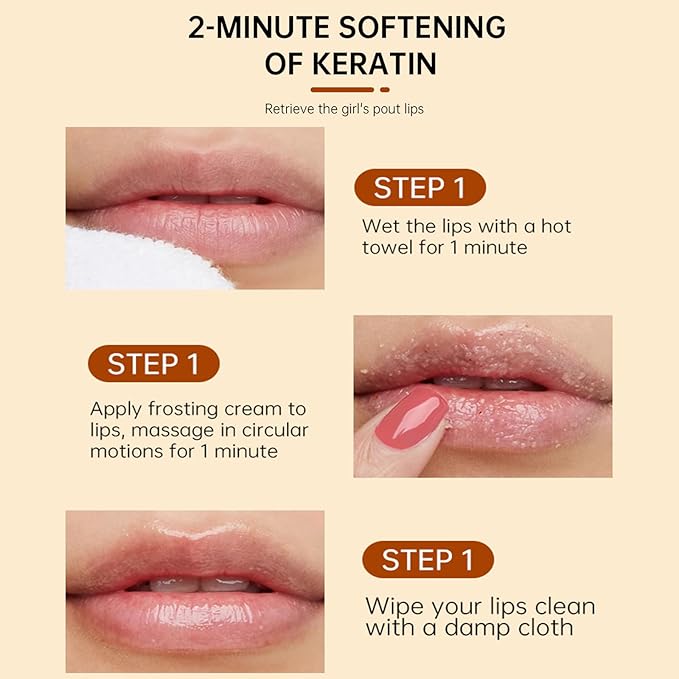 2-MINUTE SOFTENING OF KERATIN

Retrieve the girl's pout lips

STEP 1

Wet the lips with a hot towel for 1 minute

STEP 1

Apply frosting cream to lips, massage in circular motions for 1 minute

STEP 1

Wipe your lips clean with a damp cloth