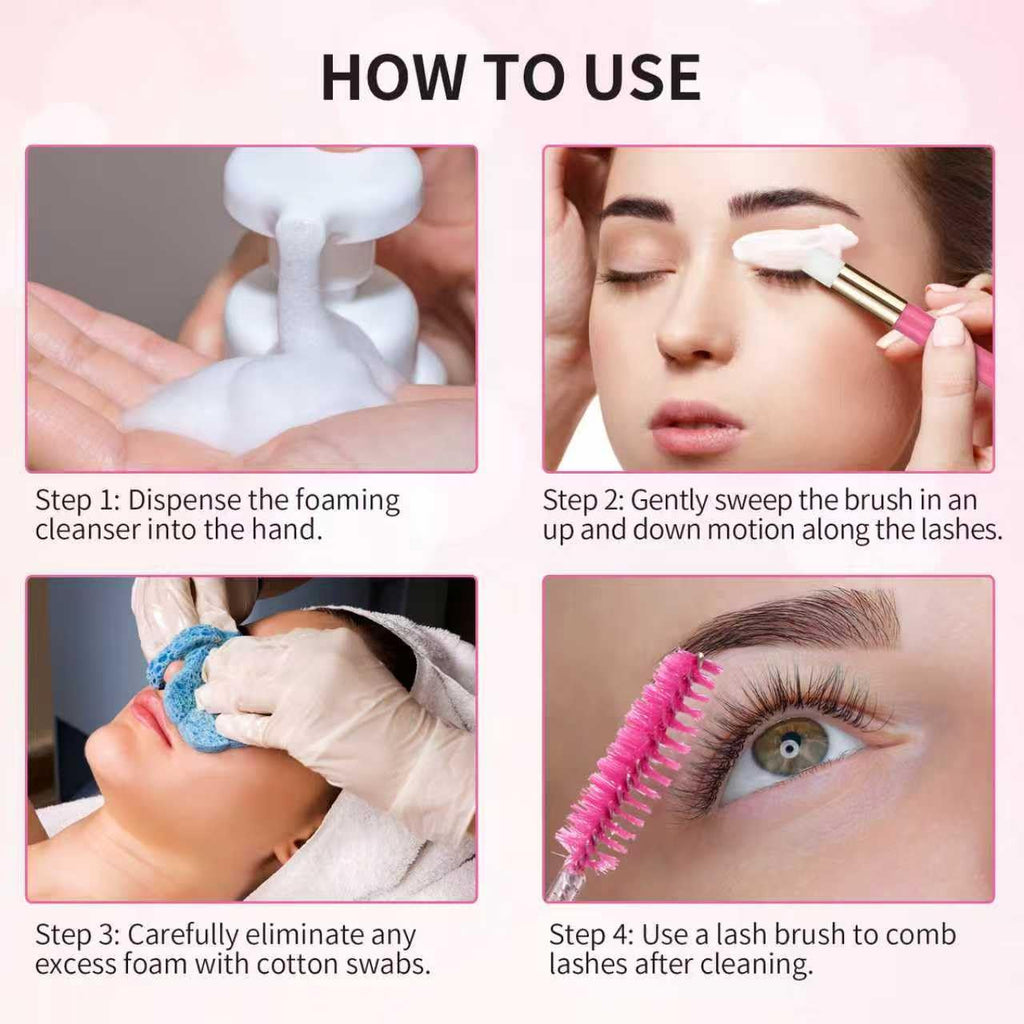 HOW TO USE

Step 1: Dispense the foaming cleanser into the hand.

Step 2: Gently sweep the brush in an up and down motion along the lashes.

Step 3: Carefully eliminate any excess foam with cotton swabs.

Step 4: Use a lash brush to comb lashes after cleaning.