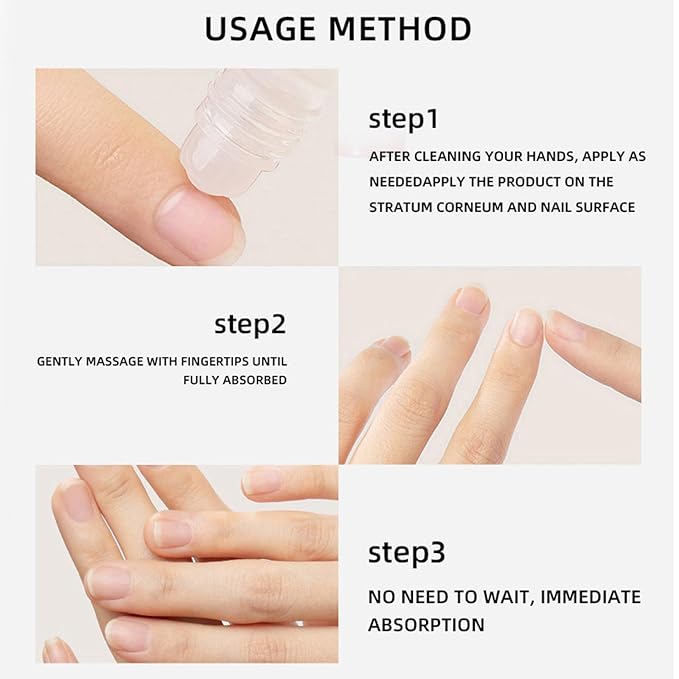 USAGE METHOD

step1

AFTER CLEANING YOUR HANDS, APPLY AS NEEDEDAPPLY THE PRODUCT ON THE STRATUM CORNEUM AND NAIL SURFACE

step2

GENTLY MASSAGE WITH FINGERTIPS UNTIL FULLY ABSORBED

step3

NO NEED TO WAIT, IMMEDIATE ABSORPTION