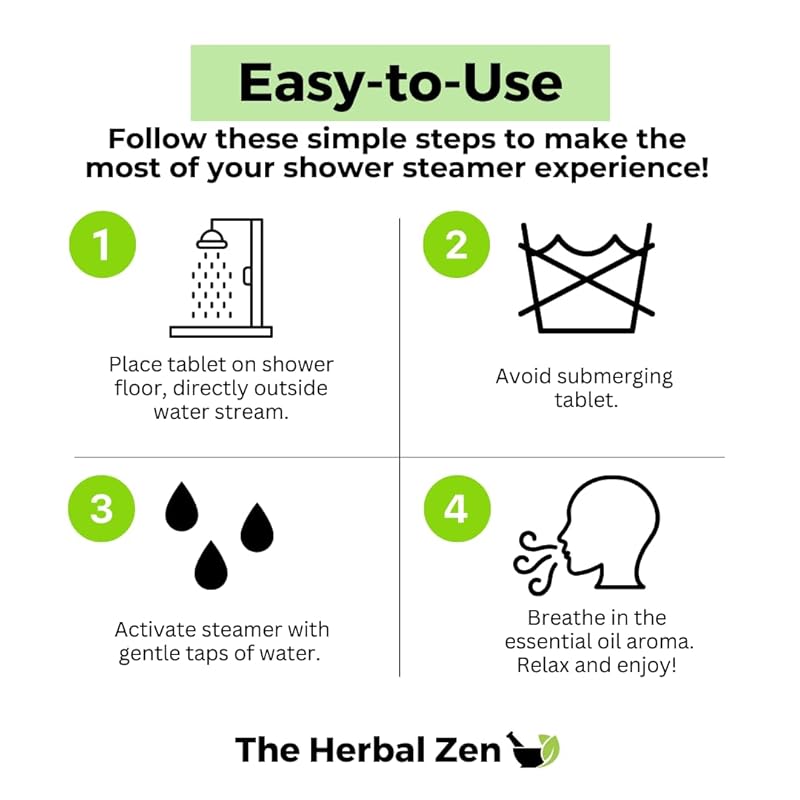 Easy-to-Use

Follow these simple steps to make the most of your shower steamer experience!

1

Place tablet on shower floor, directly outside water stream.

2

Avoid submerging tablet.

3

Activate steamer with gentle taps of water.

4

Breathe in the essential oil aroma. Relax and enjoy!

The Herbal Zen