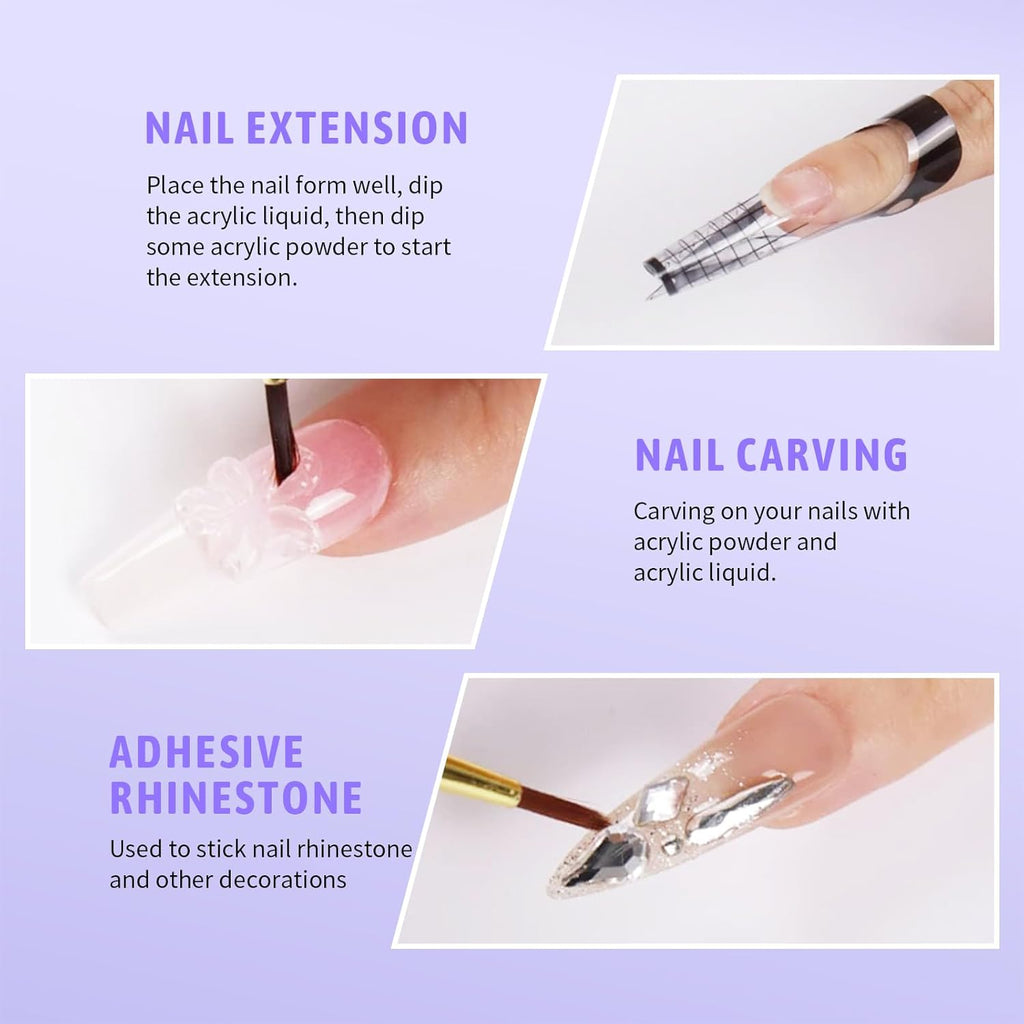 NAIL EXTENSION

Place the nail form well, dip the acrylic liquid, then dip some acrylic powder to start the extension.

NAIL CARVING

Carving on your nails with acrylic powder and acrylic liquid.

ADHESIVE RHINESTONE

Used to stick nail rhinestone and other decorations