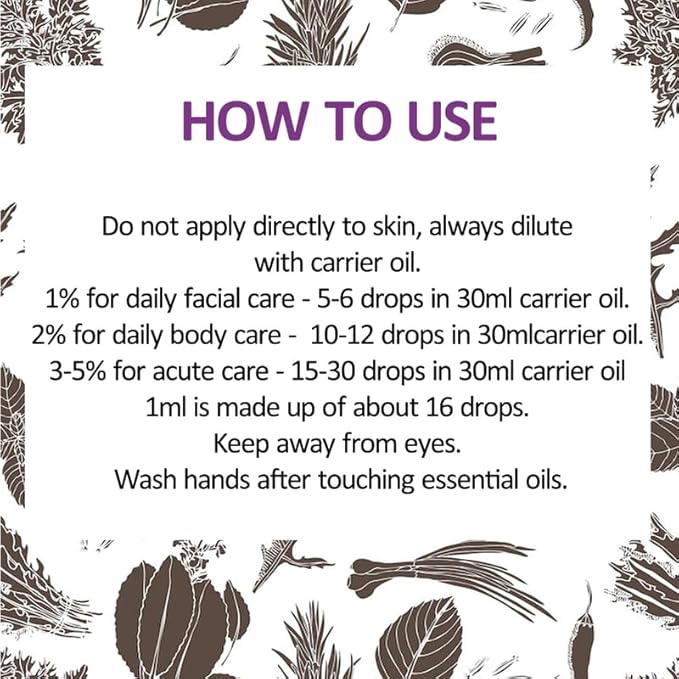 HOW TO USE

Do not apply directly to skin, always dilute with carrier oil.
1% for daily facial care - 5-6 drops in 30ml carrier oil.
2% for daily body care - 10-12 drops in 30mlcarrier oil.
3-5% for acute care - 15-30 drops in 30ml carrier oil
1ml is made up of about 16 drops.
Keep away from eyes.
Wash hands after touching essential oils.