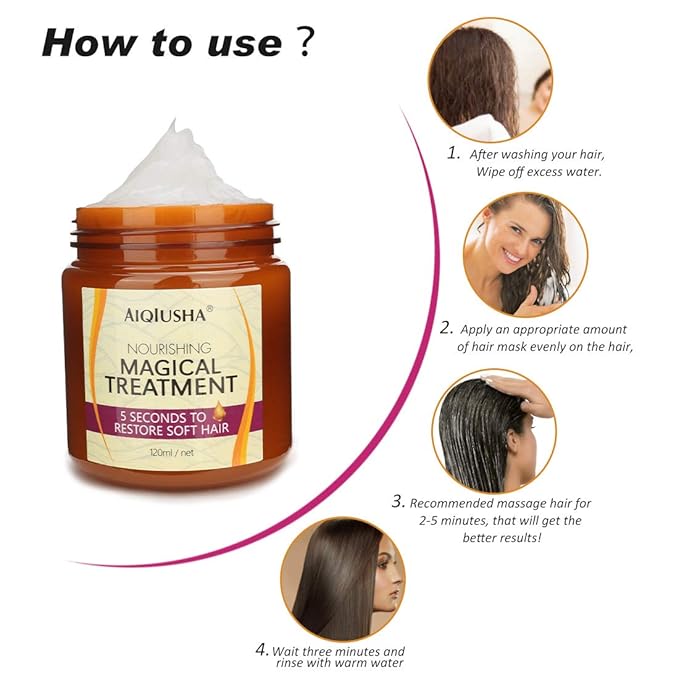 How to use ?

AIQIUSHA®

NOURISHING
MAGICAL
TREATMENT

5 SECONDS TO
RESTORE SOFT HAIR

120ml / net

1. After washing your hair, Wipe off excess water.

2. Apply an appropriate amount of hair mask evenly on the hair,

3. Recommended massage hair for 2-5 minutes, that will get the better results!

4. Wait three minutes and rinse with warm water