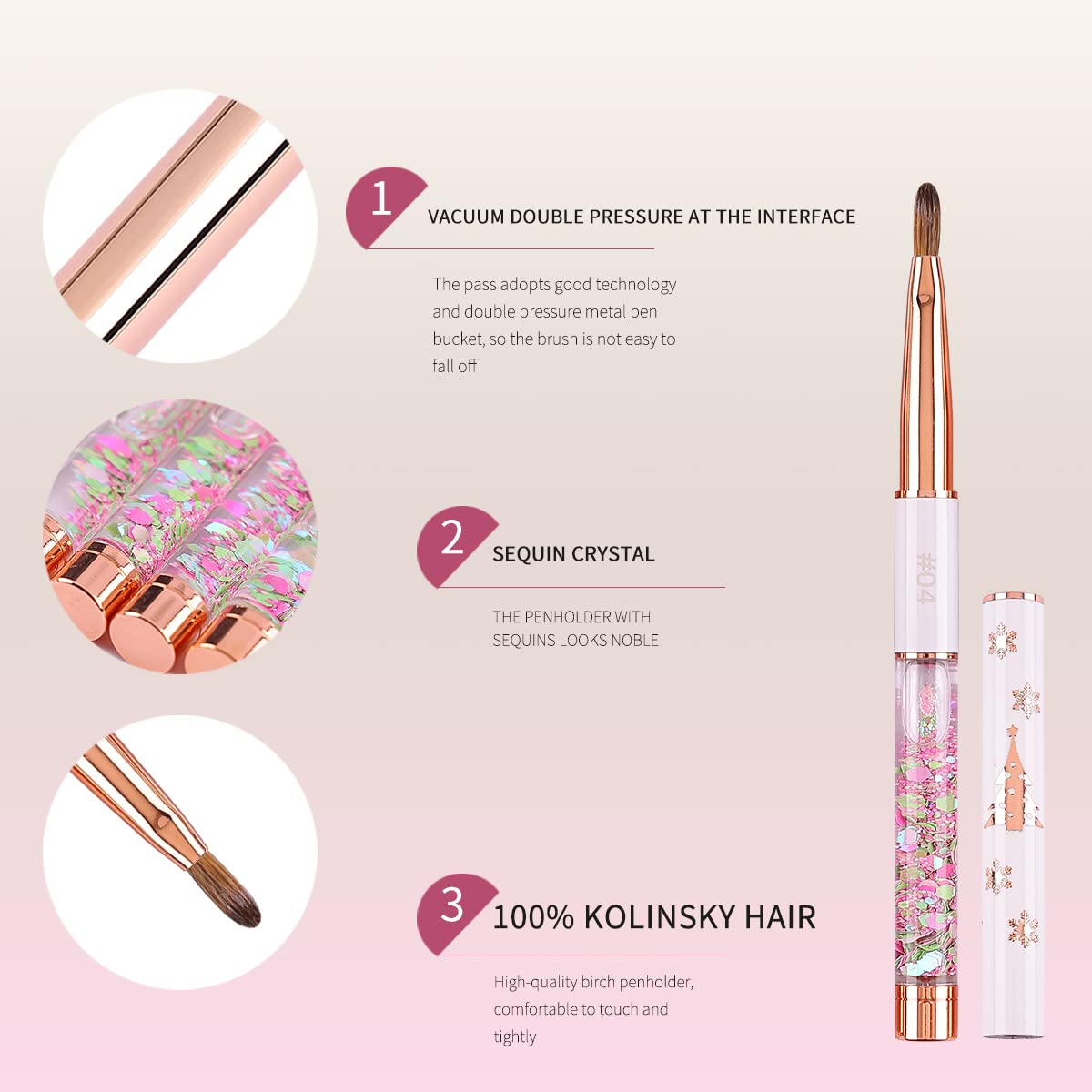 1
VACUUM DOUBLE PRESSURE AT THE INTERFACE

The pass adopts good technology and double pressure metal pen bucket, so the brush is not easy to fall off

2
SEQUIN CRYSTAL

THE PENHOLDER WITH SEQUINS LOOKS NOBLE

3
100% KOLINSKY HAIR

High-quality birch penholder, comfortable to touch and tightly

#04