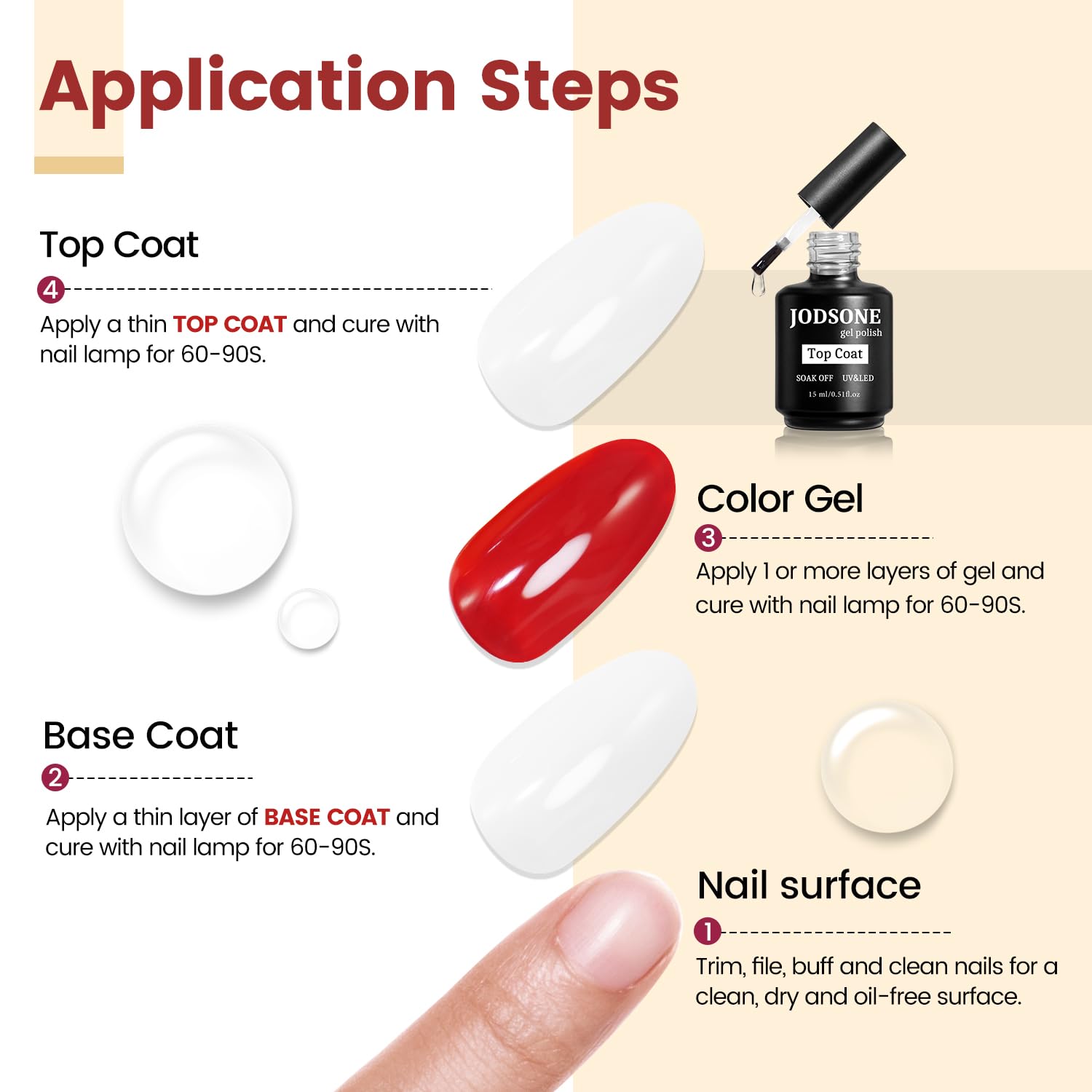 Application Steps

Top Coat

4

Apply a thin TOP COAT and cure with nail lamp for 60-90S.

JODSONE
gel polish
Top Coat
SOAK OFF UV&LED
15 ml/0.51fl.oz

Color Gel

3

Apply 1 or more layers of gel and cure with nail lamp for 60-90S.

Base Coat

2

Apply a thin layer of BASE COAT and cure with nail lamp for 60-90S.

Nail surface

1

Trim, file, buff and clean nails for a clean, dry and oil-free surface.