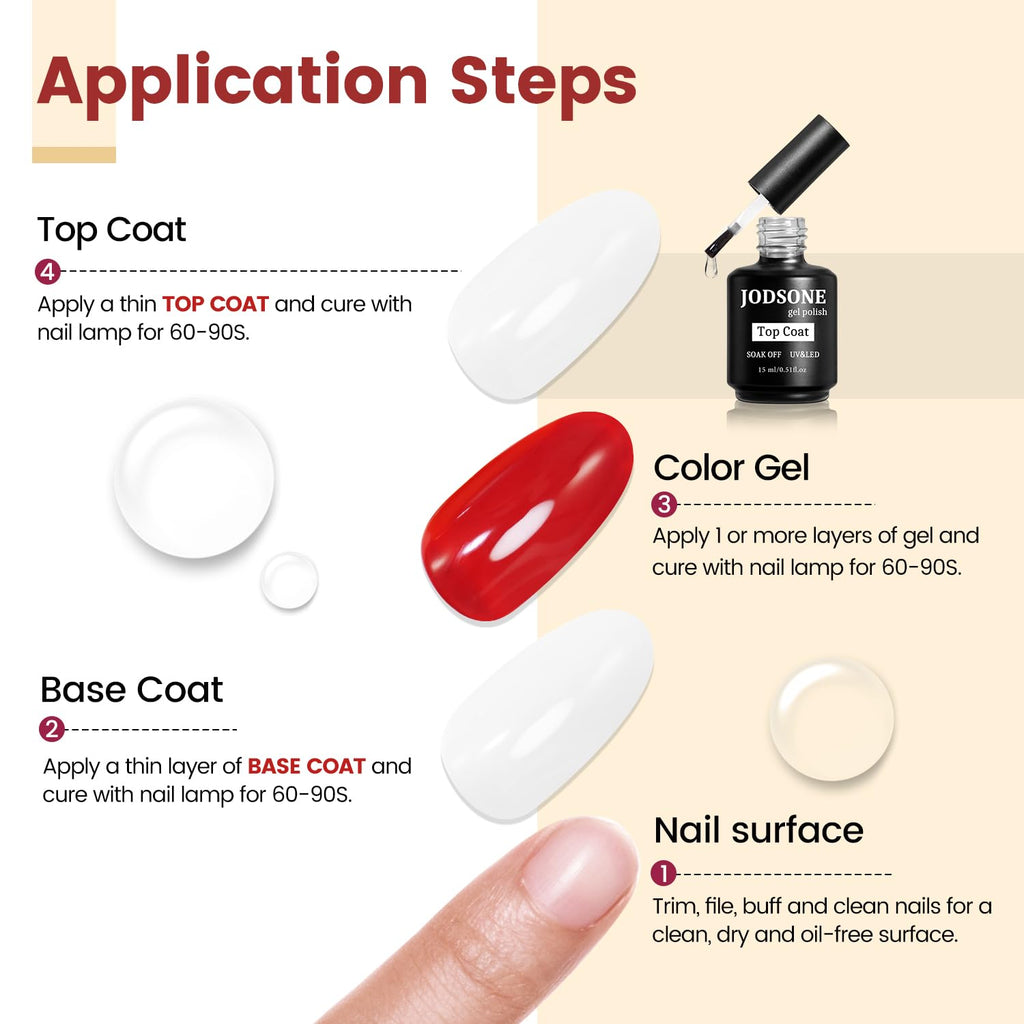 Application Steps

Top Coat

4

Apply a thin TOP COAT and cure with nail lamp for 60-90S.

JODSONE
gel polish
Top Coat
SOAK OFF UV&LED
15 ml/0.51fl.oz

Color Gel

3

Apply 1 or more layers of gel and cure with nail lamp for 60-90S.

Base Coat

2

Apply a thin layer of BASE COAT and cure with nail lamp for 60-90S.

Nail surface

1

Trim, file, buff and clean nails for a clean, dry and oil-free surface.