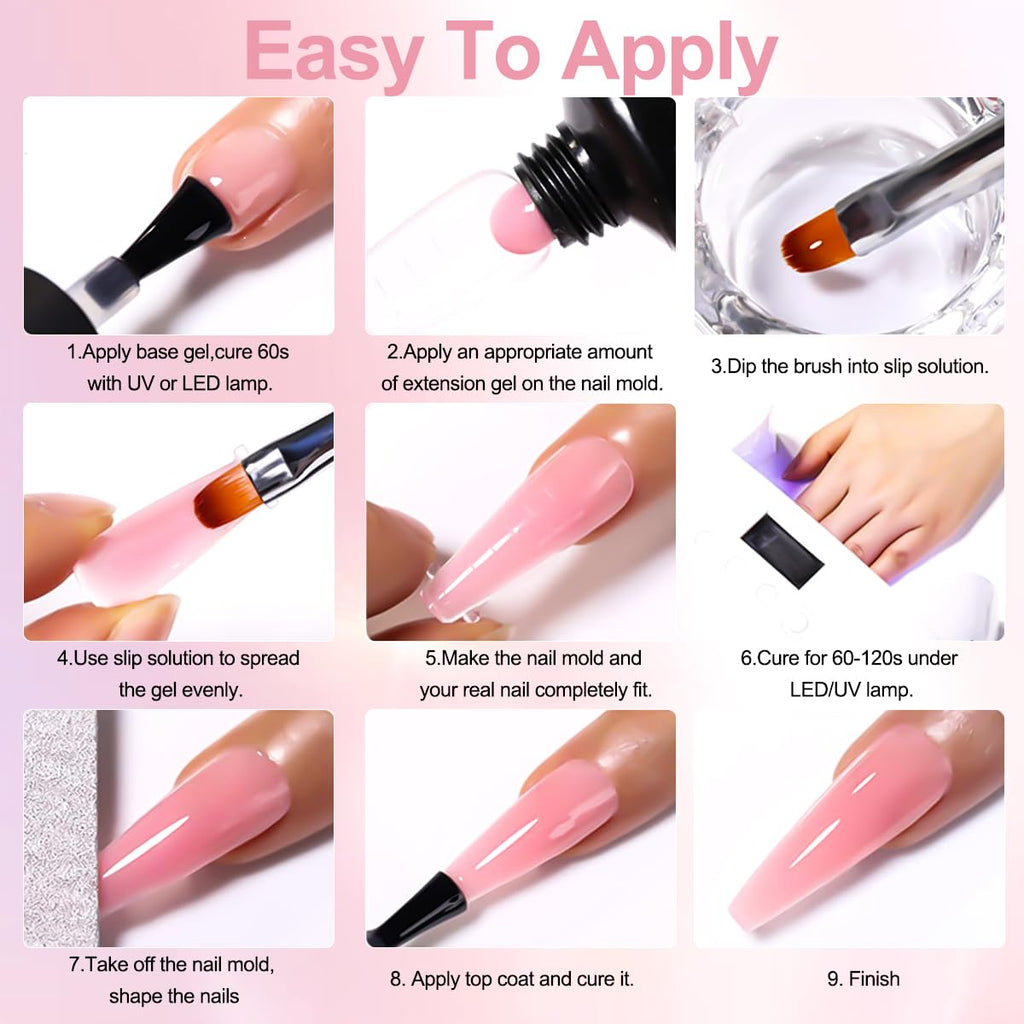 Easy To Apply

1.Apply base gel,cure 60s with UV or LED lamp.

2.Apply an appropriate amount of extension gel on the nail mold.

3.Dip the brush into slip solution.

4.Use slip solution to spread the gel evenly.

5.Make the nail mold and your real nail completely fit.

6.Cure for 60-120s under LED/UV lamp.

7.Take off the nail mold, shape the nails

8. Apply top coat and cure it.

9. Finish