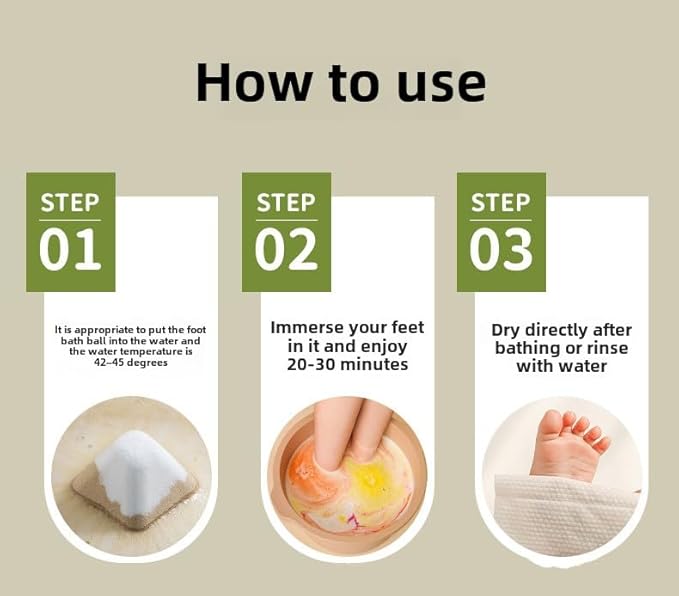 How to use

STEP
01

It is appropriate to put the foot bath ball into the water and the water temperature is 42–45 degrees

STEP
02

Immerse your feet in it and enjoy 20-30 minutes

STEP
03

Dry directly after bathing or rinse with water