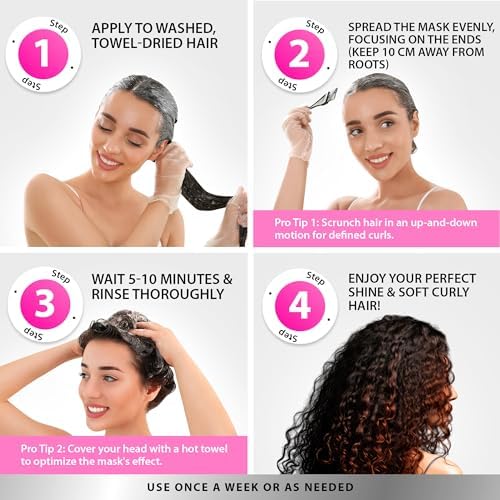 Step
1
Step

APPLY TO WASHED, TOWEL-DRIED HAIR

Step
2
Step

SPREAD THE MASK EVENLY, FOCUSING ON THE ENDS (KEEP 10 CM AWAY FROM ROOTS)

Pro Tip 1: Scrunch hair in an up-and-down motion for defined curls.

Step
3
Step

WAIT 5-10 MINUTES & RINSE THOROUGHLY

Pro Tip 2: Cover your head with a hot towel to optimize the mask's effect.

Step
4
Step

ENJOY YOUR PERFECT SHINE & SOFT CURLY HAIR!

USE ONCE A WEEK OR AS NEEDED