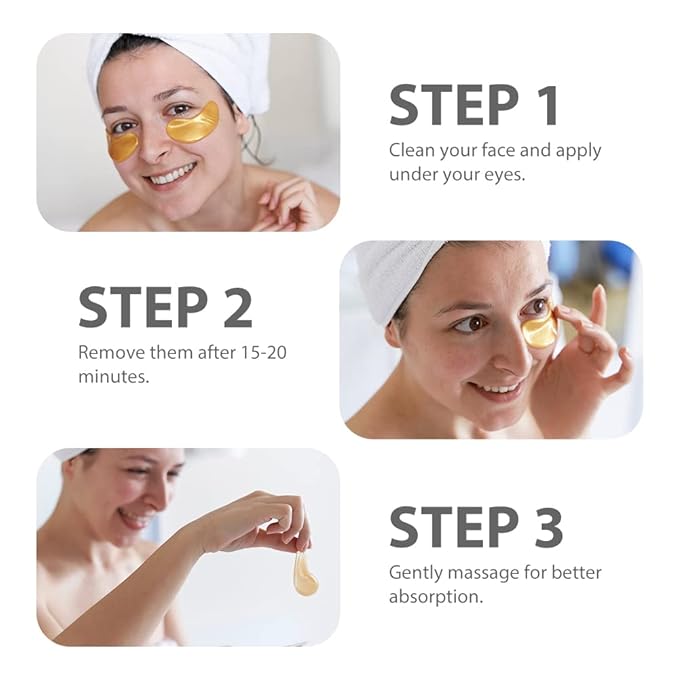 STEP 1
Clean your face and apply under your eyes.

STEP 2
Remove them after 15-20 minutes.

STEP 3
Gently massage for better absorption.