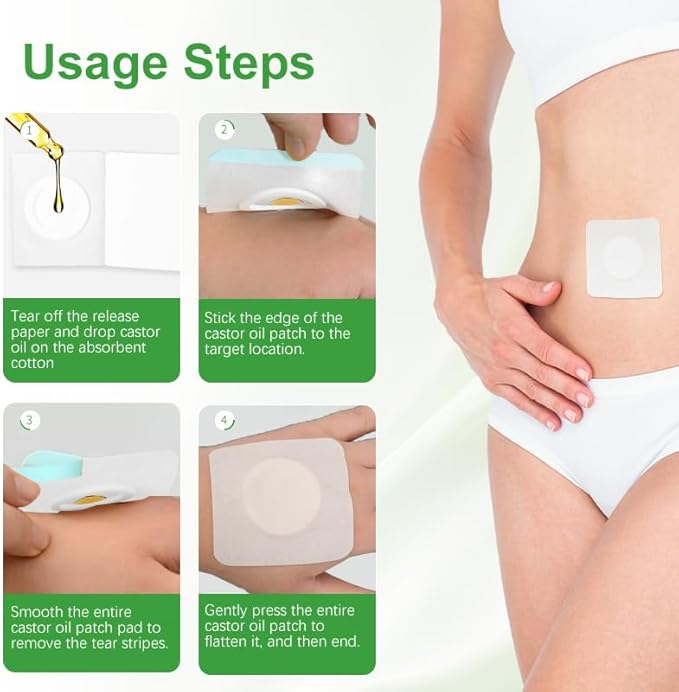 Usage Steps

1

Tear off the release paper and drop castor oil on the absorbent cotton

2

Stick the edge of the castor oil patch to the target location.

3

Smooth the entire castor oil patch pad to remove the tear stripes.

4

Gently press the entire castor oil patch to flatten it, and then end.